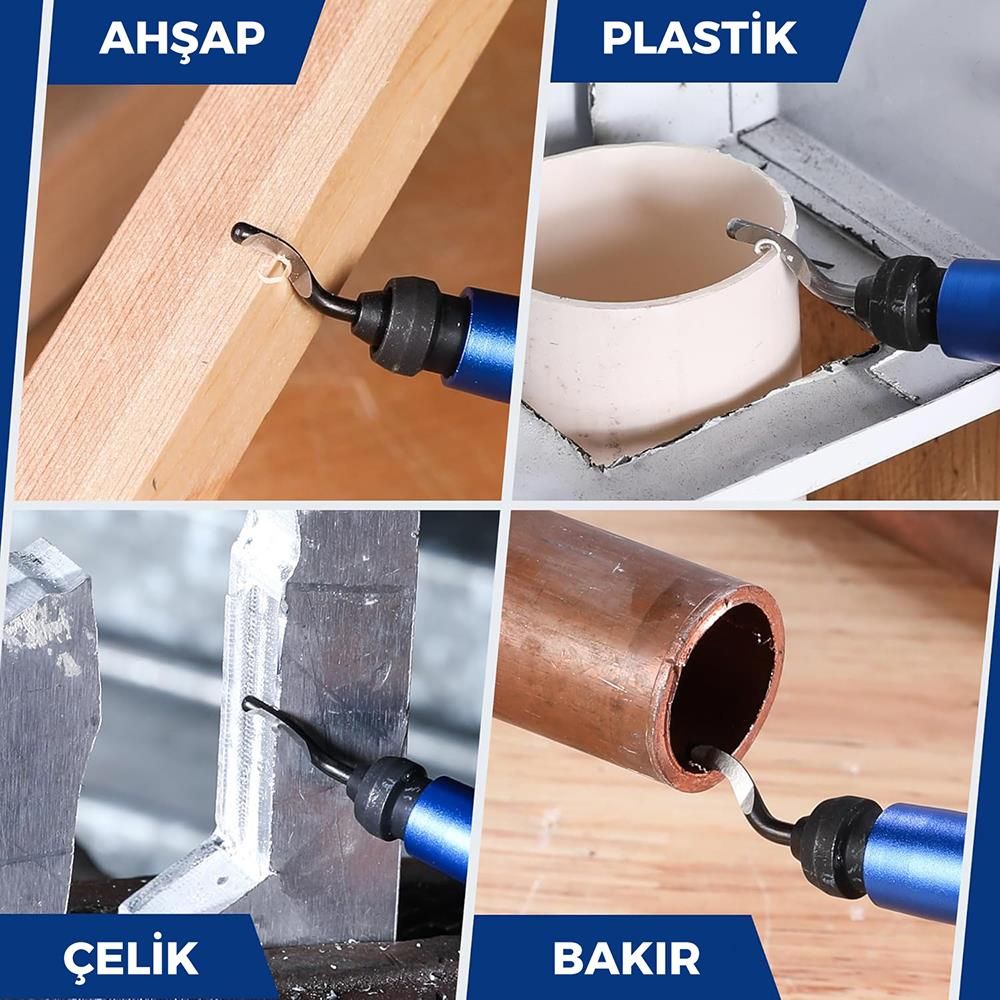 AHŞAP

PLASTİK

ÇELİK

BAKIR